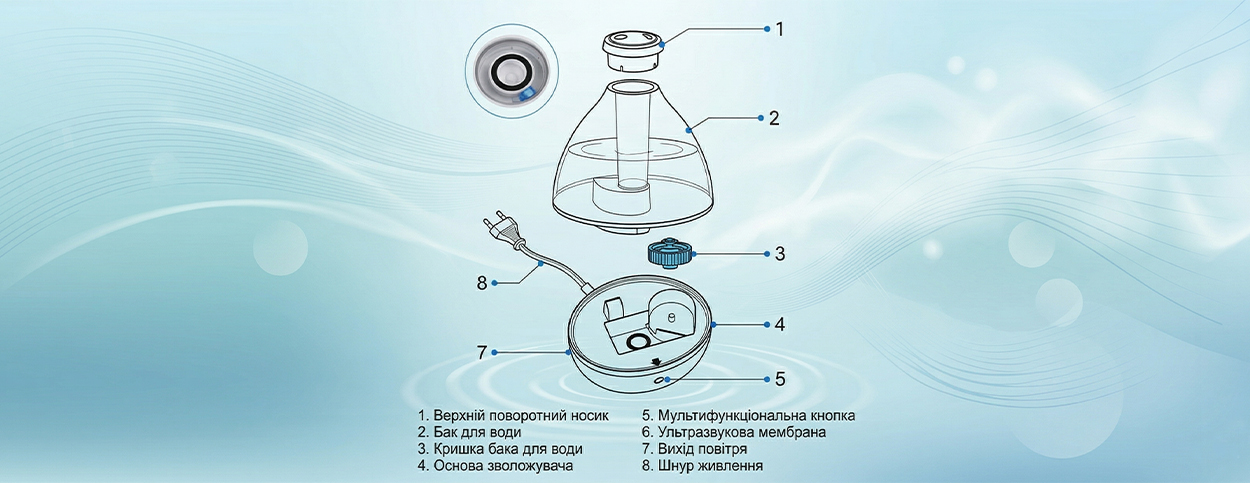 1

2

3

8

4

7

5

1. Верхній поворотний носик
2. Бак для води
3. Кришка бака для води
4. Основа зволожувача

5. Мультифункціональна кнопка
6. Ультразвукова мембрана
7. Вихід повітря
8. Шнур живлення